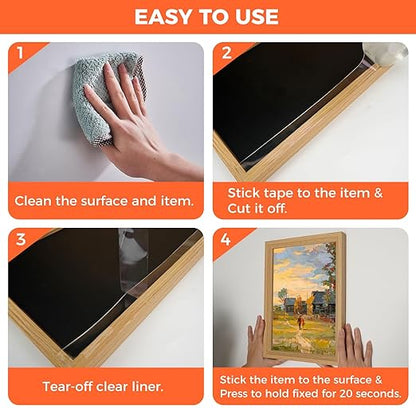 EASY TO USE

1

Clean the surface and item.

2

Stick tape to the item & Cut it off.

3

Tear-off clear liner.

4

Stick the item to the surface & Press to hold fixed for 20 seconds.